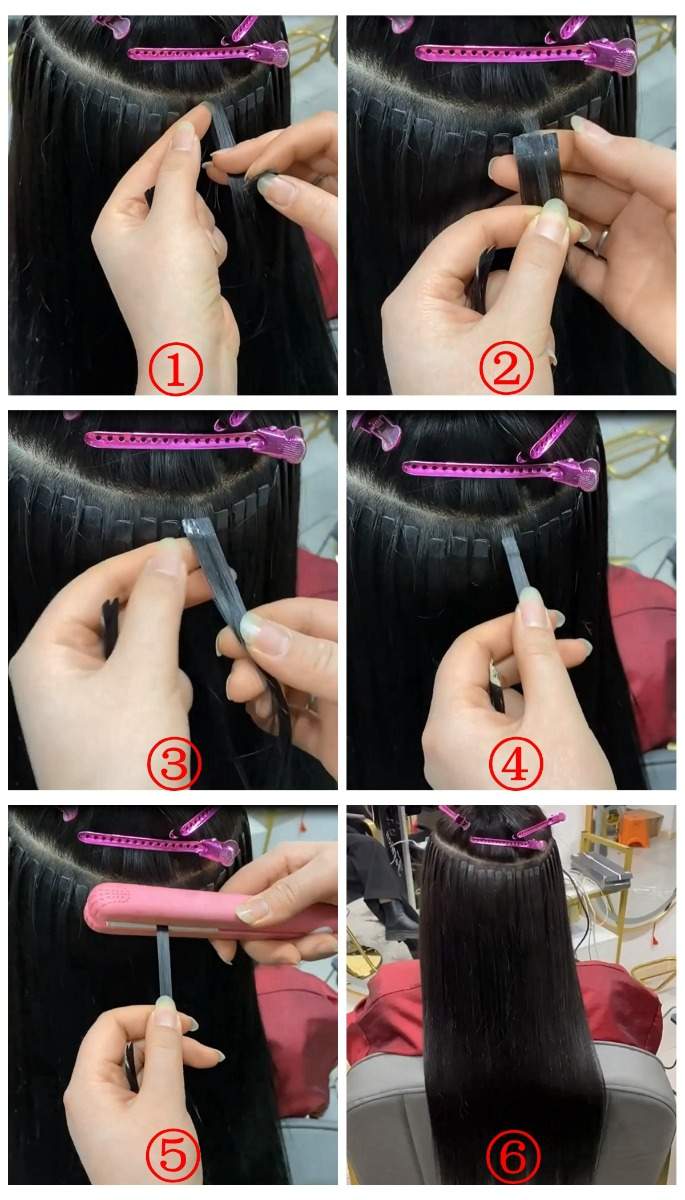 ①
②
③
④
⑤
⑥